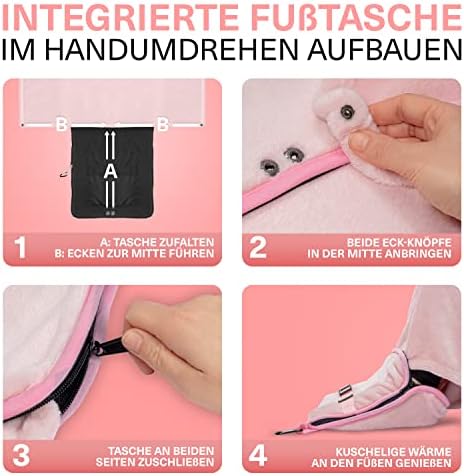 INTEGRIERTE FUßTASCHE
IM HANDUMDREHEN AUFBAUEN

B B
A

1
A: TASCHE ZUFALTEN
B: ECKEN ZUR MITTE FÜHREN

2
BEIDE ECK-KNÖPFE
IN DER MITTE ANBRINGEN

3
TASCHE AN BEIDEN
SEITEN ZUSCHLIEßEN

4
KUSCHELIGE WÄRME
AN DEN FÜßEN GENIEßEN